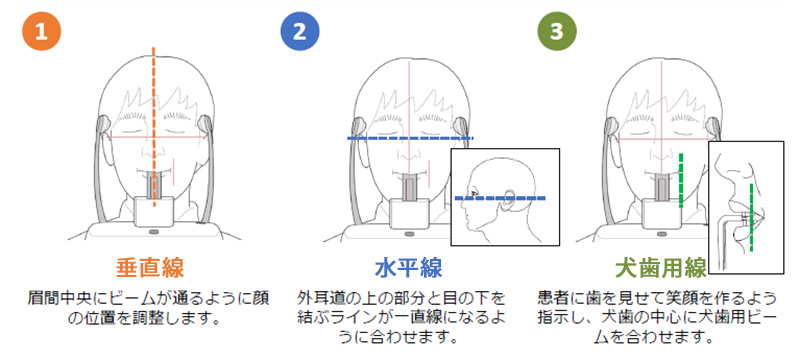 1

垂直線

眉間中央にビームが通るように顔の位置を調整します。

2

水平線

外耳道の上の部分と目の下を結ぶラインが一直線になるように合わせます。

3

犬歯用線

患者に歯を見せて笑顔を作るよう指示し、犬歯の中心に犬歯用ビームを合わせます。